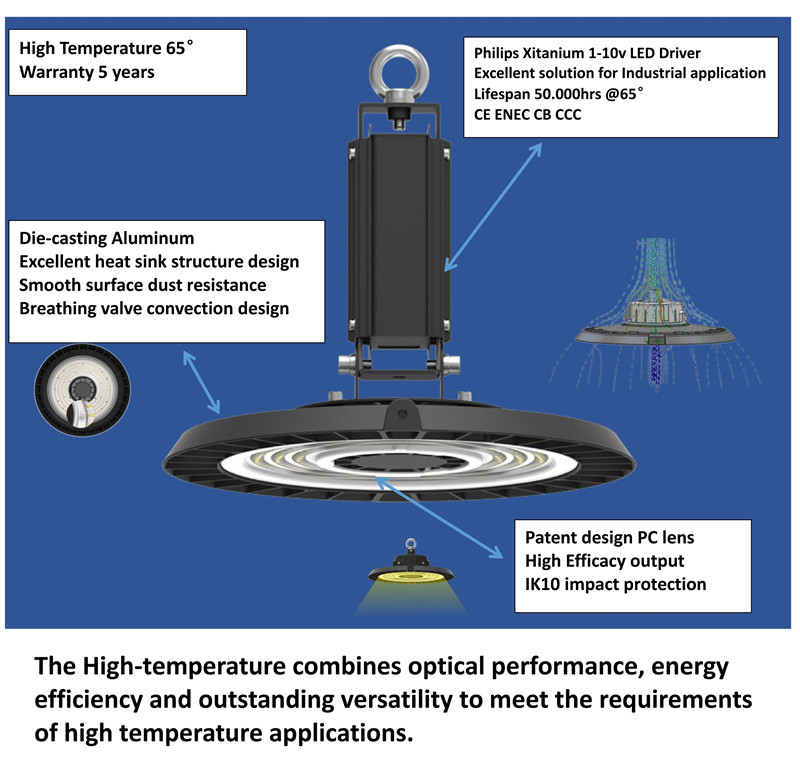 High Temperature 65°
Warranty 5 years

Philips Xitanium 1-10v LED Driver
Excellent solution for Industrial application
Lifespan 50.000hrs @65°
CE ENEC CB CCC

Die-casting Aluminum
Excellent heat sink structure design
Smooth surface dust resistance
Breathing valve convection design

Patent design PC lens
High Efficacy output
IK10 impact protection

The High-temperature combines optical performance, energy efficiency and outstanding versatility to meet the requirements of high temperature applications.