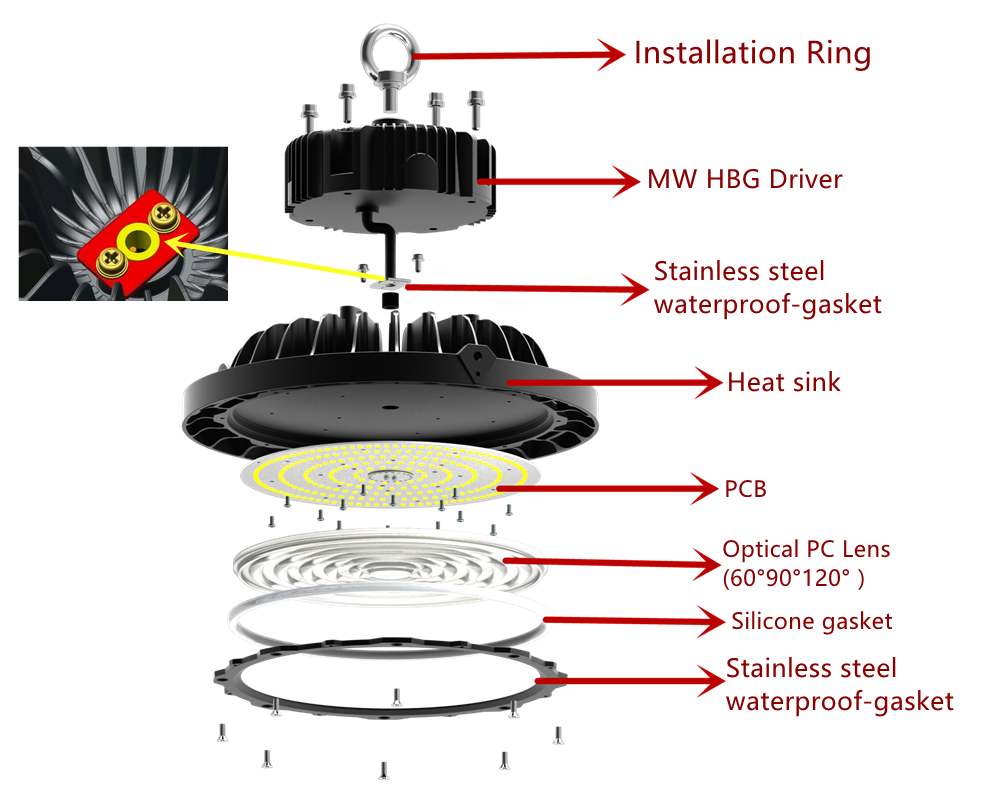 Installation Ring

MW HBG Driver

Stainless steel waterproof-gasket

Heat sink

PCB

Optical PC Lens (60°90°120° )

Silicone gasket

Stainless steel waterproof-gasket